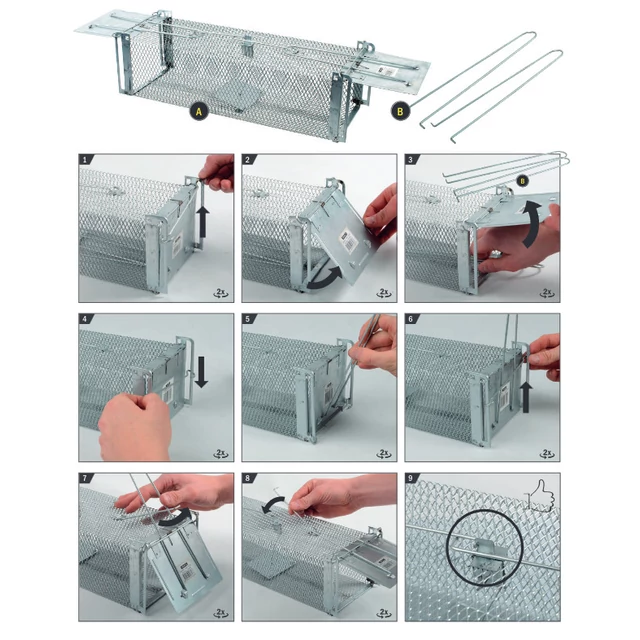 A
B
1
2x
2
2x
3
B
2x
4
2x
5
2x
6
2x
7
2x
8
2x
9